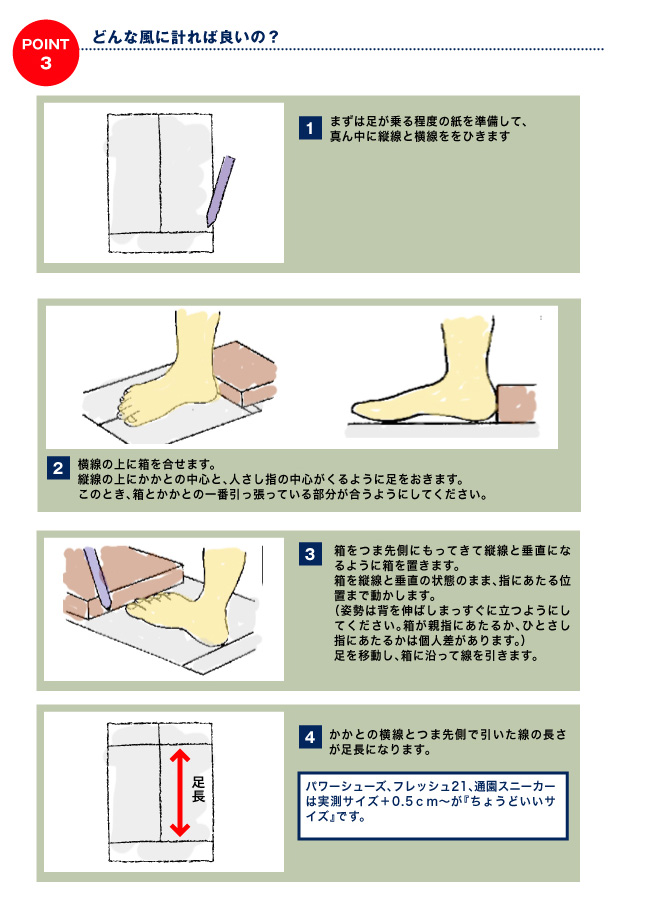 POINT 3

どんな風に計れば良いの？

1 まずは足が乗る程度の紙を準備して、真ん中に縦線と横線ををひきます

2 横線の上に箱を合せます。
縦線の上にかかとの中心と、人さし指の中心がくるように足をおきます。
このとき、箱とかかとの一番引っ張っている部分が合うようにしてください。

3 箱をつま先側にもってきて縦線と垂直になるように箱を置きます。
箱を縦線と垂直の状態のまま、指にあたる位置まで動かします。
（姿勢は背を伸ばしまっすぐに立つようにしてください。箱が親指にあたるか、ひとさし指にあたるかは個人差があります。）
足を移動し、箱に沿って線を引きます。

足長

4 かかとの横線とつま先側で引いた線の長さが足長になります。

パワーシューズ、フレッシュ21、通園スニーカーは実測サイズ＋0.5ｃｍ～が『ちょうどいいサイズ』です。